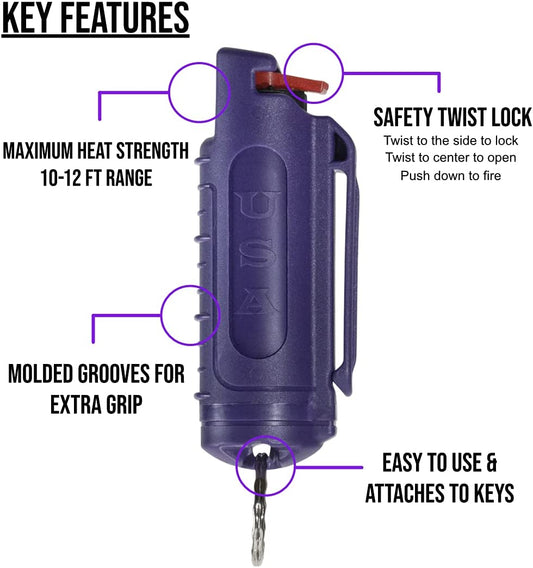 KEY FEATURES

MAXIMUM HEAT STRENGTH
10-12 FT RANGE

SAFETY TWIST LOCK
Twist to the side to lock
Twist to center to open
Push down to fire

USA

MOLDED GROOVES FOR
EXTRA GRIP

EASY TO USE &
ATTACHES TO KEYS